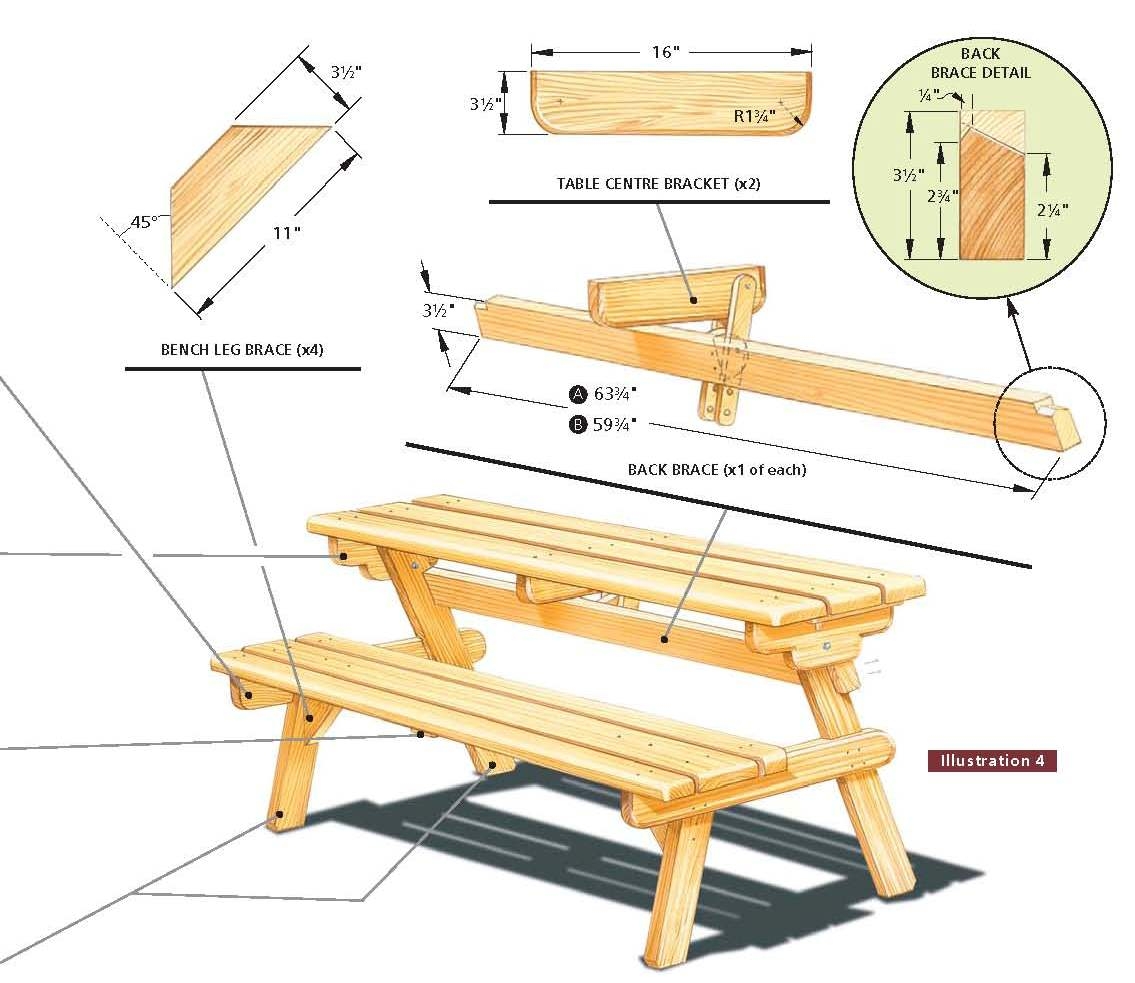 3½"

45°

11"

BENCH LEG BRACE (x4)

16"

3½"

R1¾"

TABLE CENTRE BRACKET (x2)

BACK BRACE DETAIL

¼"

3½"

2¾"

2¼"

3½"

A 63¾"

B 59¾"

BACK BRACE (x1 of each)

Illustration 4